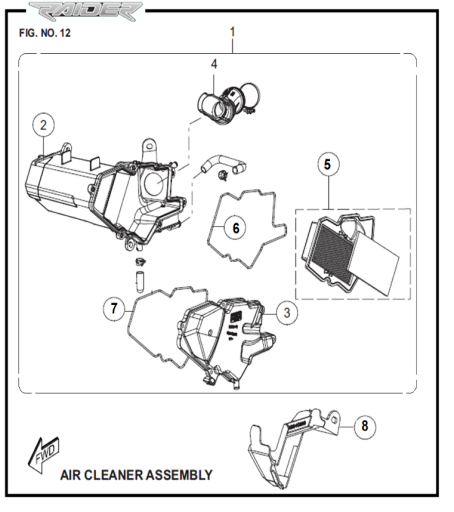 RAIDER

FIG. NO. 12

1

4

2

5

6

7

3

8

FWD

AIR CLEANER ASSEMBLY