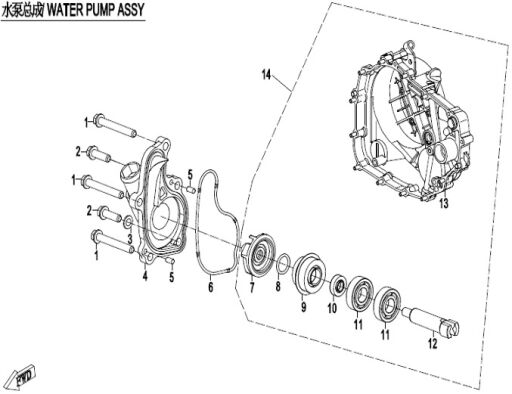 水泵总成 WATER PUMP ASSY

14

1
2
1
2
3
1
4
5
5
6
7
8
9
10
11
11
12
13

FWD