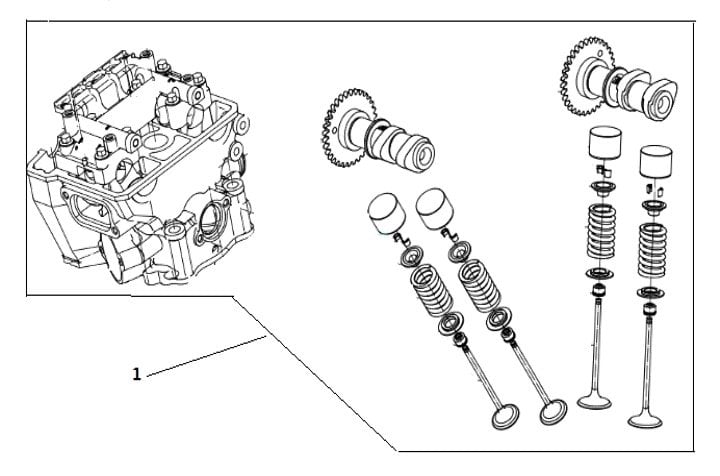 1